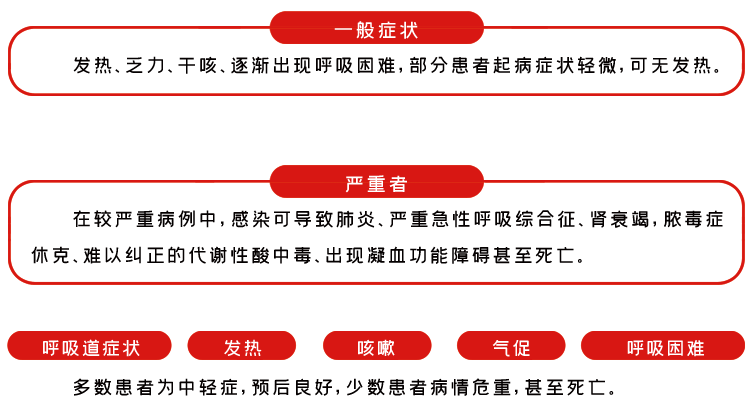 一般症状

发热、乏力、干咳、逐渐出现呼吸困难，部分患者起病症状轻微，可无发热。

严重者

在较严重病例中，感染可导致肺炎、严重急性呼吸综合征、肾衰竭，脓毒症休克、难以纠正的代谢性酸中毒、出现凝血功能障碍甚至死亡。

呼吸道症状

发热

咳嗽

气促

呼吸困难

多数患者为中轻症，预后良好，少数患者病情危重，甚至死亡。